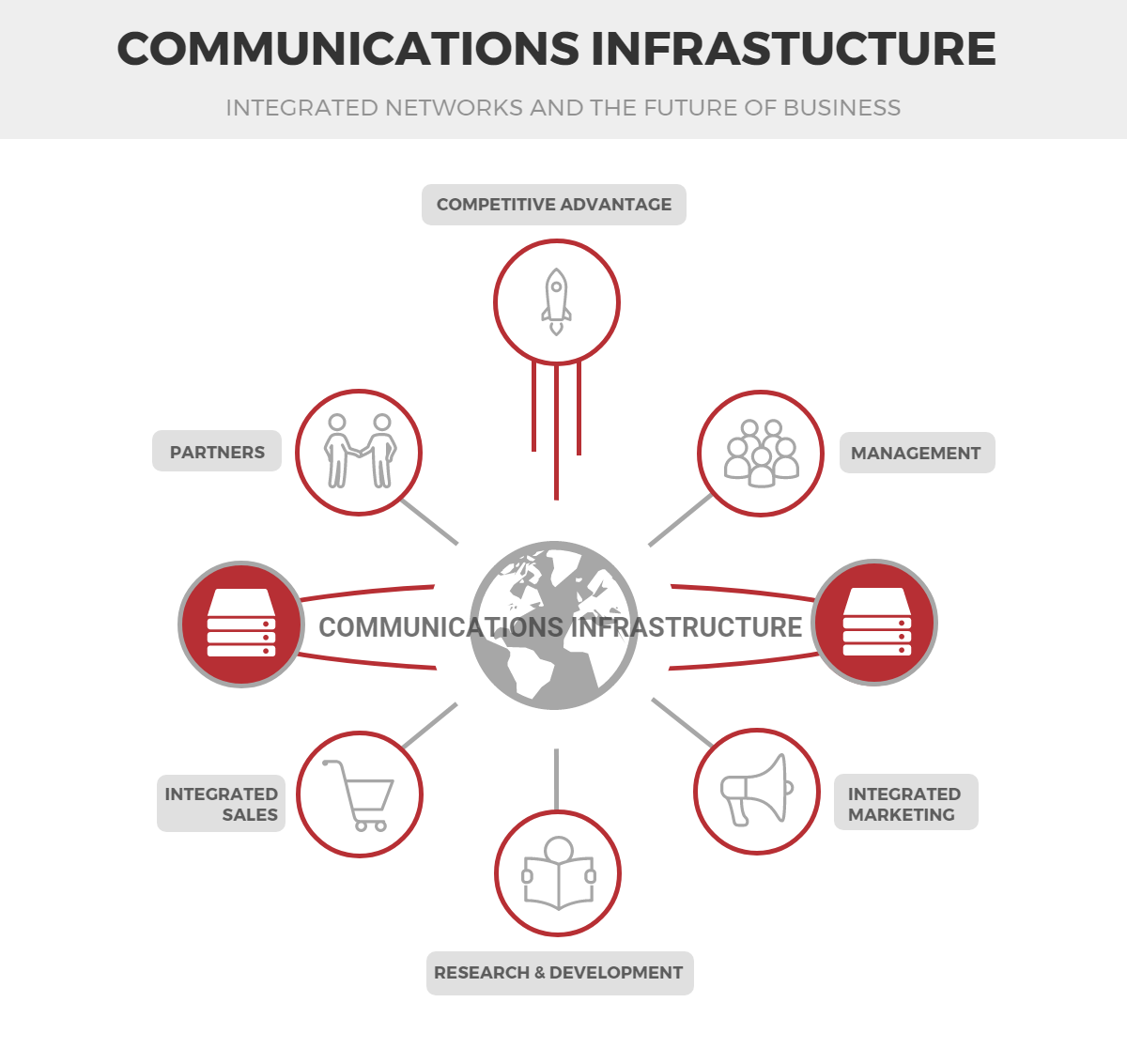 COMMUNICATIONS INFRASTUCTURE

INTEGRATED NETWORKS AND THE FUTURE OF BUSINESS

COMPETITIVE ADVANTAGE

PARTNERS

MANAGEMENT

COMMUNICATIONS INFRASTRUCTURE

INTEGRATED SALES

INTEGRATED MARKETING

RESEARCH & DEVELOPMENT